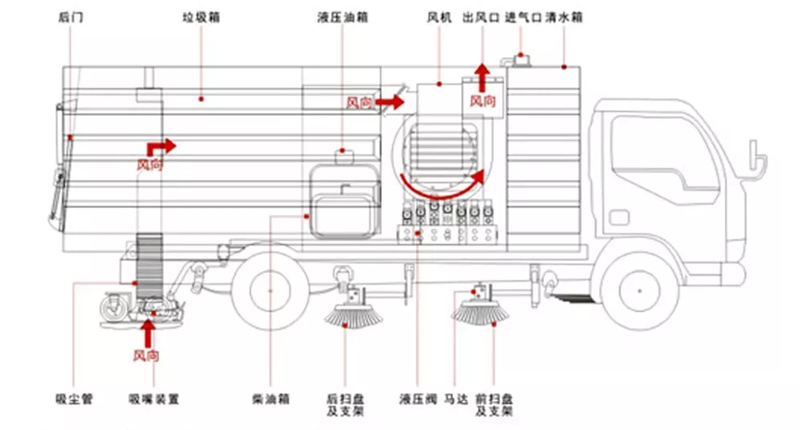 后门
垃圾箱
液压油箱
风机
出风口
进气口
清水箱

风向
风向
风向
风向

吸尘管
吸嘴装置
柴油箱
后扫盘及支架
液压阀
马达
前扫盘及支架